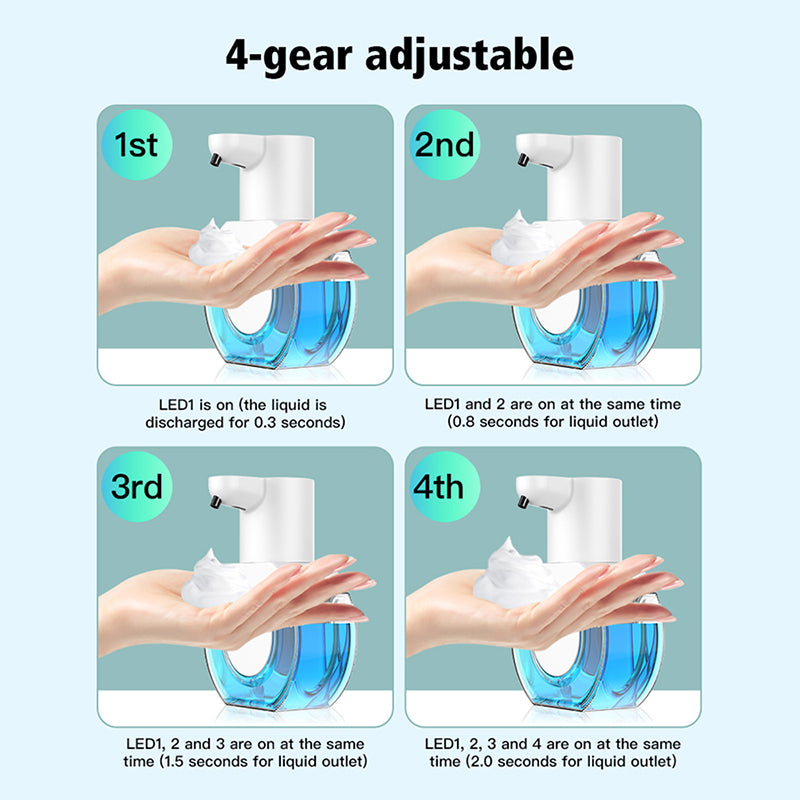 4-gear adjustable

1st

LED1 is on (the liquid is discharged for 0.3 seconds)

2nd

LED1 and 2 are on at the same time (0.8 seconds for liquid outlet)

3rd

LED1, 2 and 3 are on at the same time (1.5 seconds for liquid outlet)

4th

LED1, 2, 3 and 4 are on at the same time (2.0 seconds for liquid outlet)